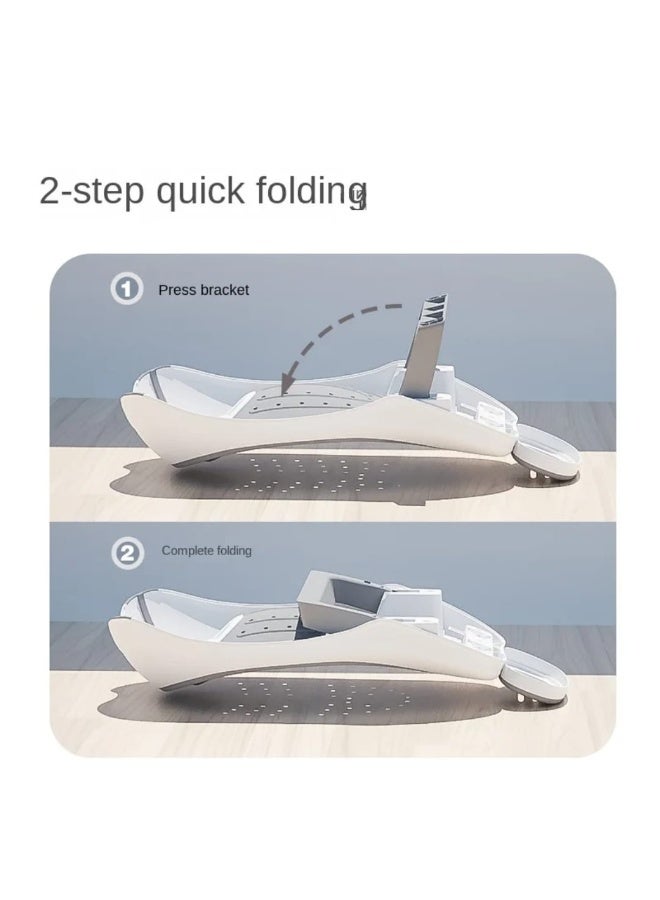 2-step quick folding

1 Press bracket

2 Complete folding